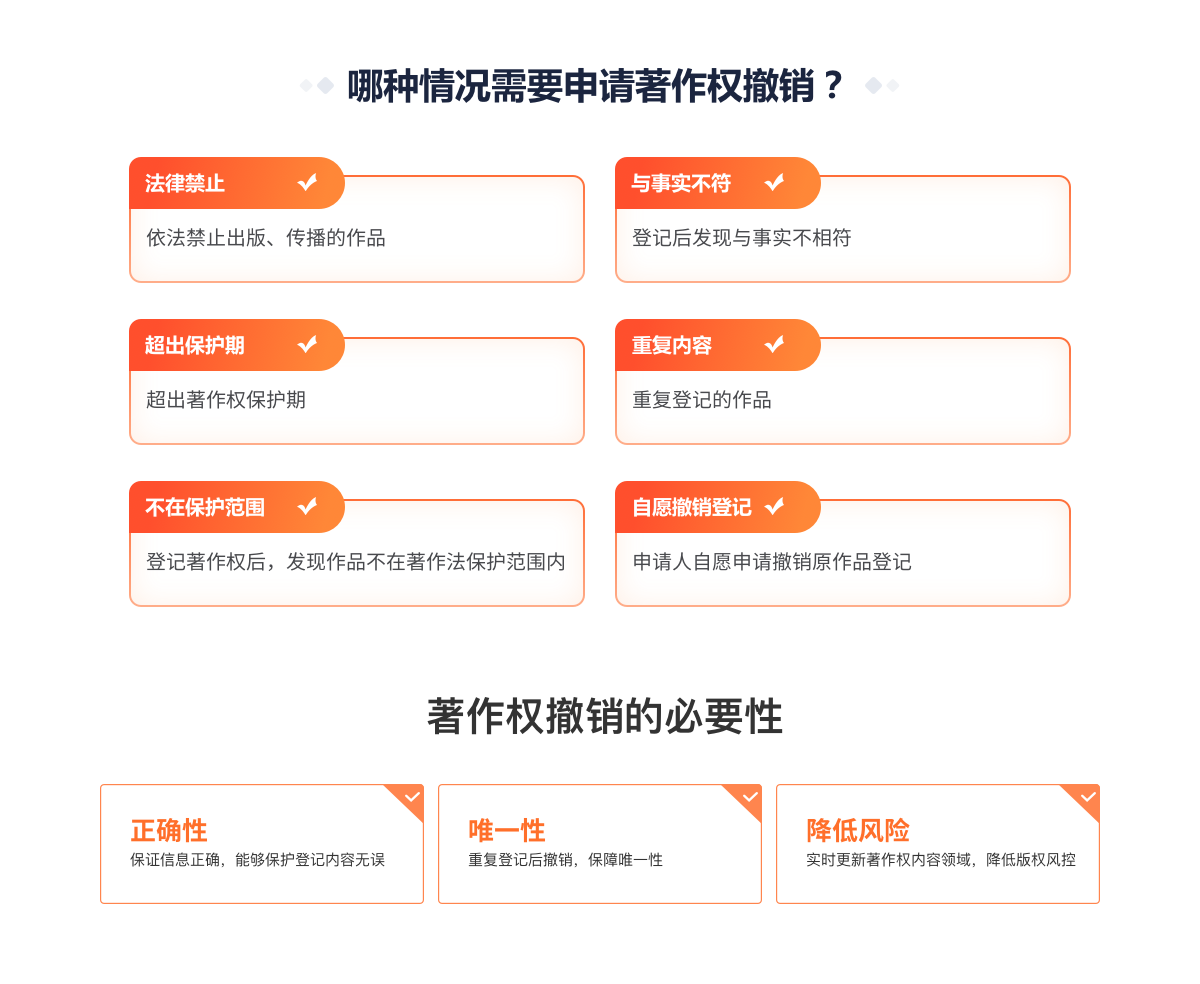 哪种情况需要申请著作权撤销？

法律禁止

依法禁止出版、传播的作品

与事实不符

登记后发现与事实不相符

超出保护期

超出著作权保护期

重复内容

重复登记的作品

不在保护范围

登记著作权后，发现作品不在著作法保护范围内

自愿撤销登记

申请人自愿申请撤销原作品登记

著作权撤销的必要性

正确性
保证信息正确，能够保护登记内容无误

唯一性
重复登记后撤销，保障唯一性

降低风险
实时更新著作权内容领域，降低版权风控